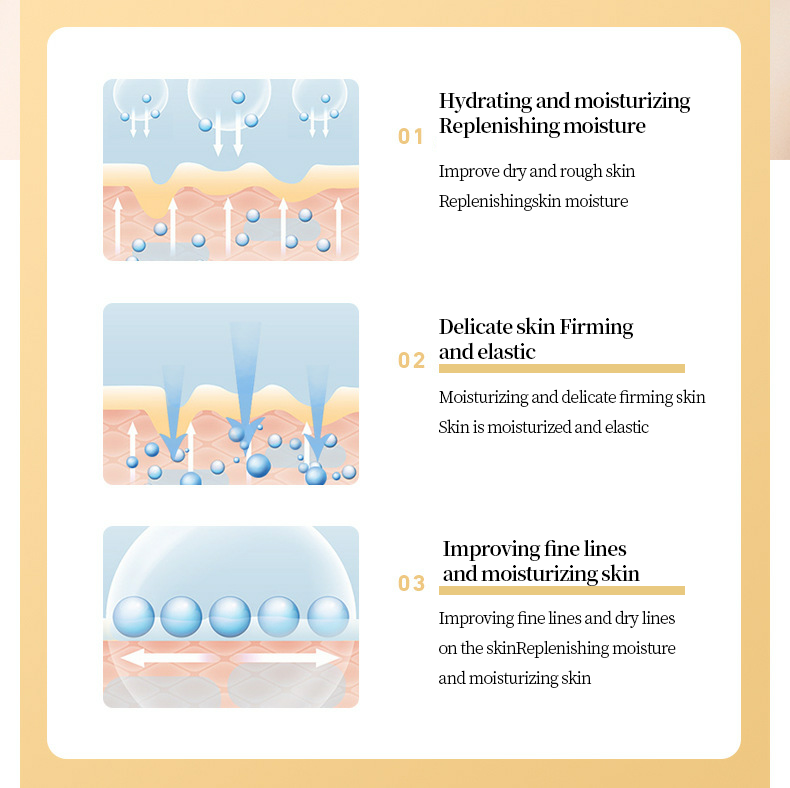 01

Hydrating and moisturizing
Replenishing moisture

Improve dry and rough skin
Replenishingskin moisture

02

Delicate skin Firming and elastic

Moisturizing and delicate firming skin
Skin is moisturized and elastic

03

Improving fine lines and moisturizing skin

Improving fine lines and dry lines on the skinReplenishing moisture and moisturizing skin